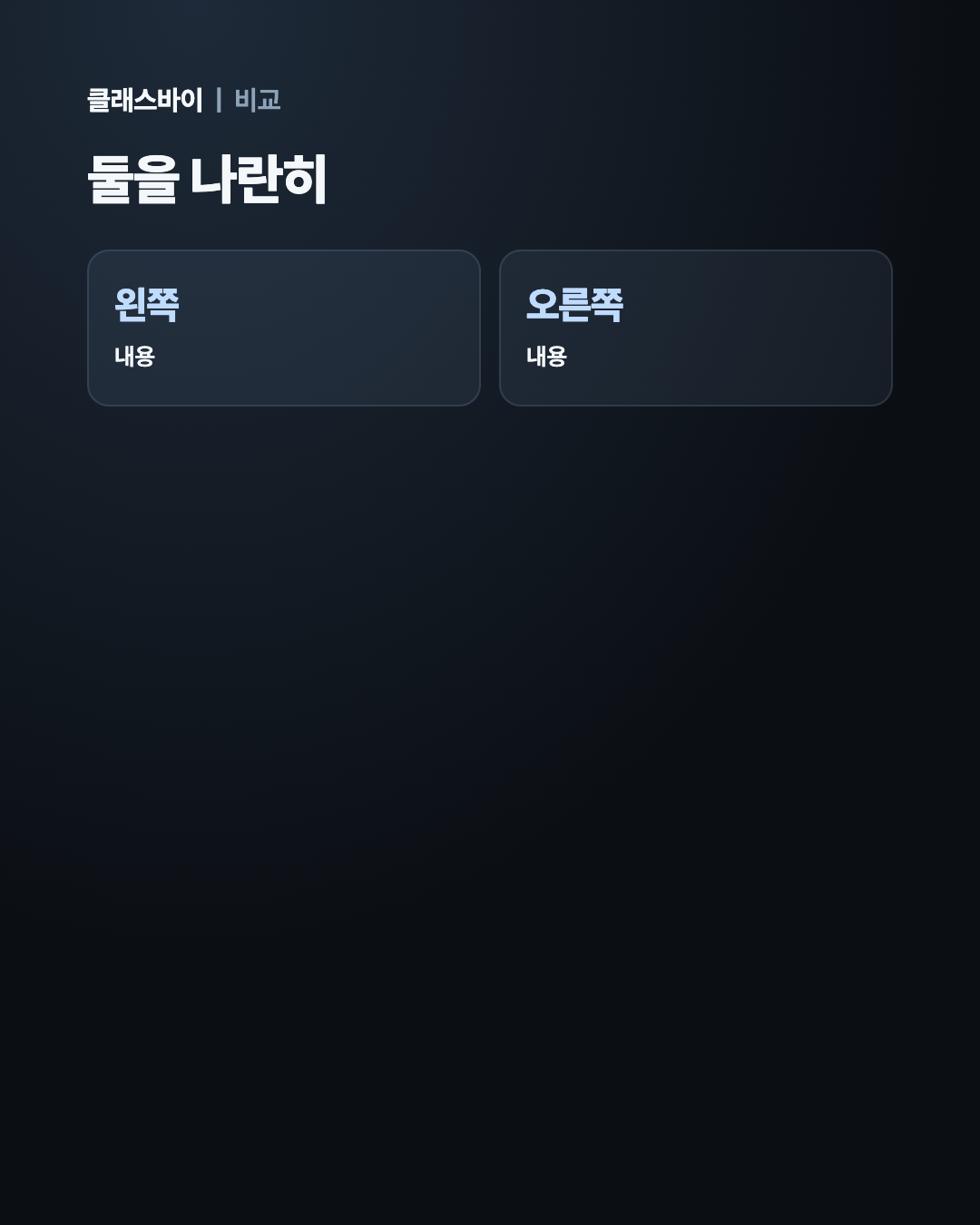 클래스바이 | 비교

둘을 나란히

왼쪽

내용

오른쪽

내용